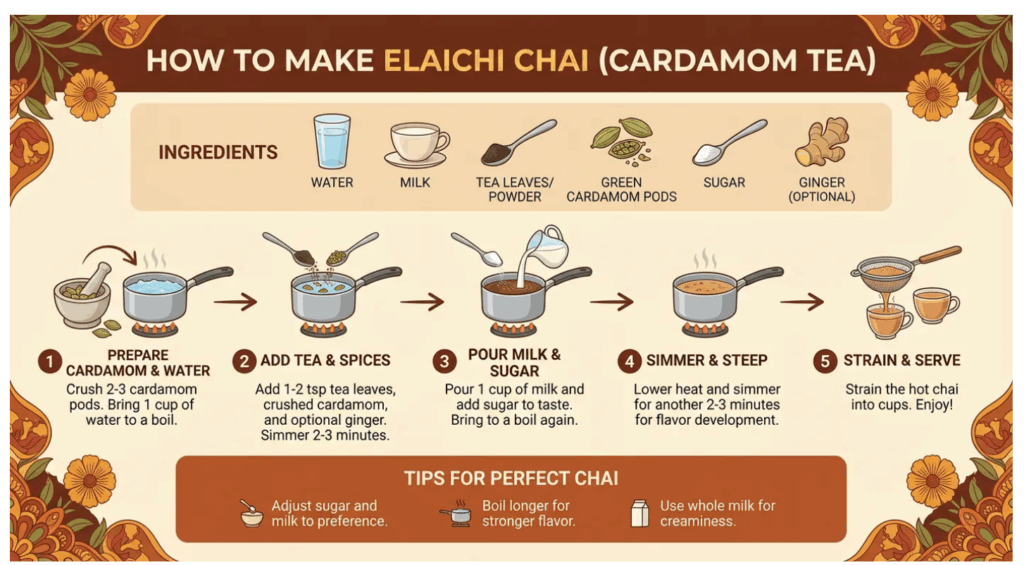 HOW TO MAKE ELAICHI CHAI (CARDAMOM TEA)

INGREDIENTS

WATER

MILK

TEA LEAVES/ POWDER

GREEN CARDAMOM PODS

SUGAR

GINGER (OPTIONAL)

1 PREPARE CARDAMOM & WATER
Crush 2-3 cardamom pods. Bring 1 cup of water to a boil.

2 ADD TEA & SPICES
Add 1-2 tsp tea leaves, crushed cardamom, and optional ginger. Simmer 2-3 minutes.

3 POUR MILK & SUGAR
Pour 1 cup of milk and add sugar to taste. Bring to a boil again.

4 SIMMER & STEEP
Lower heat and simmer for another 2-3 minutes for flavor development.

5 STRAIN & SERVE
Strain the hot chai into cups. Enjoy!

TIPS FOR PERFECT CHAI

Adjust sugar and milk to preference.

Boil longer for stronger flavor.

Use whole milk for creaminess.